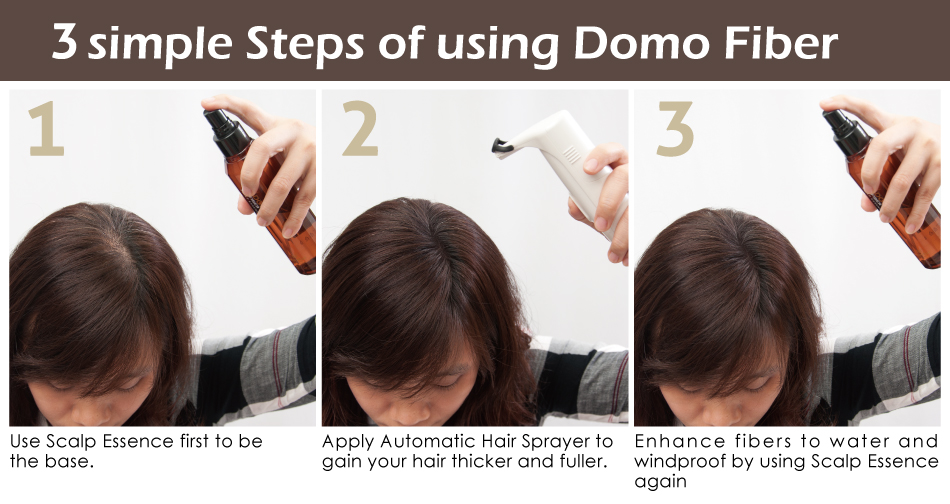 3 simple Steps of using Domo Fiber

1

Use Scalp Essence first to be the base.

2

Apply Automatic Hair Sprayer to gain your hair thicker and fuller.

3

Enhance fibers to water and windproof by using Scalp Essence again