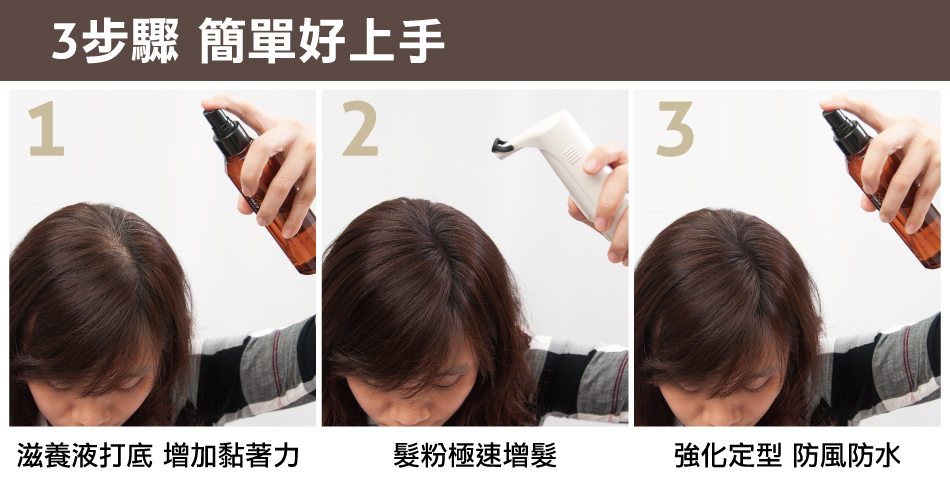 3步驟 簡單好上手

1

滋養液打底 增加黏著力

2

髮粉極速增髮

3

強化定型 防風防水